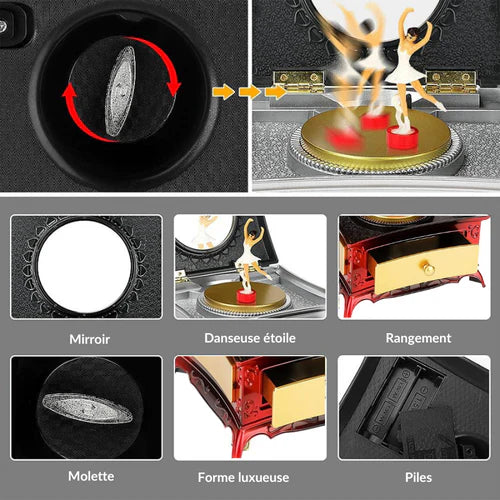 Mirroir

Danseuse étoile

Rangement

Molette

Forme luxueuse

Piles